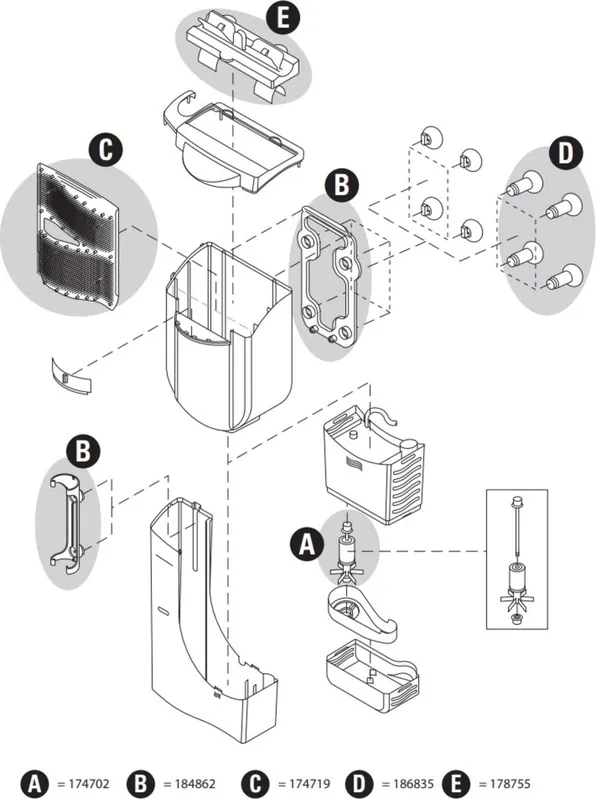 E

C

B

D

B

A

A = 174702 B = 184862 C = 174719 D = 186835 E = 178755